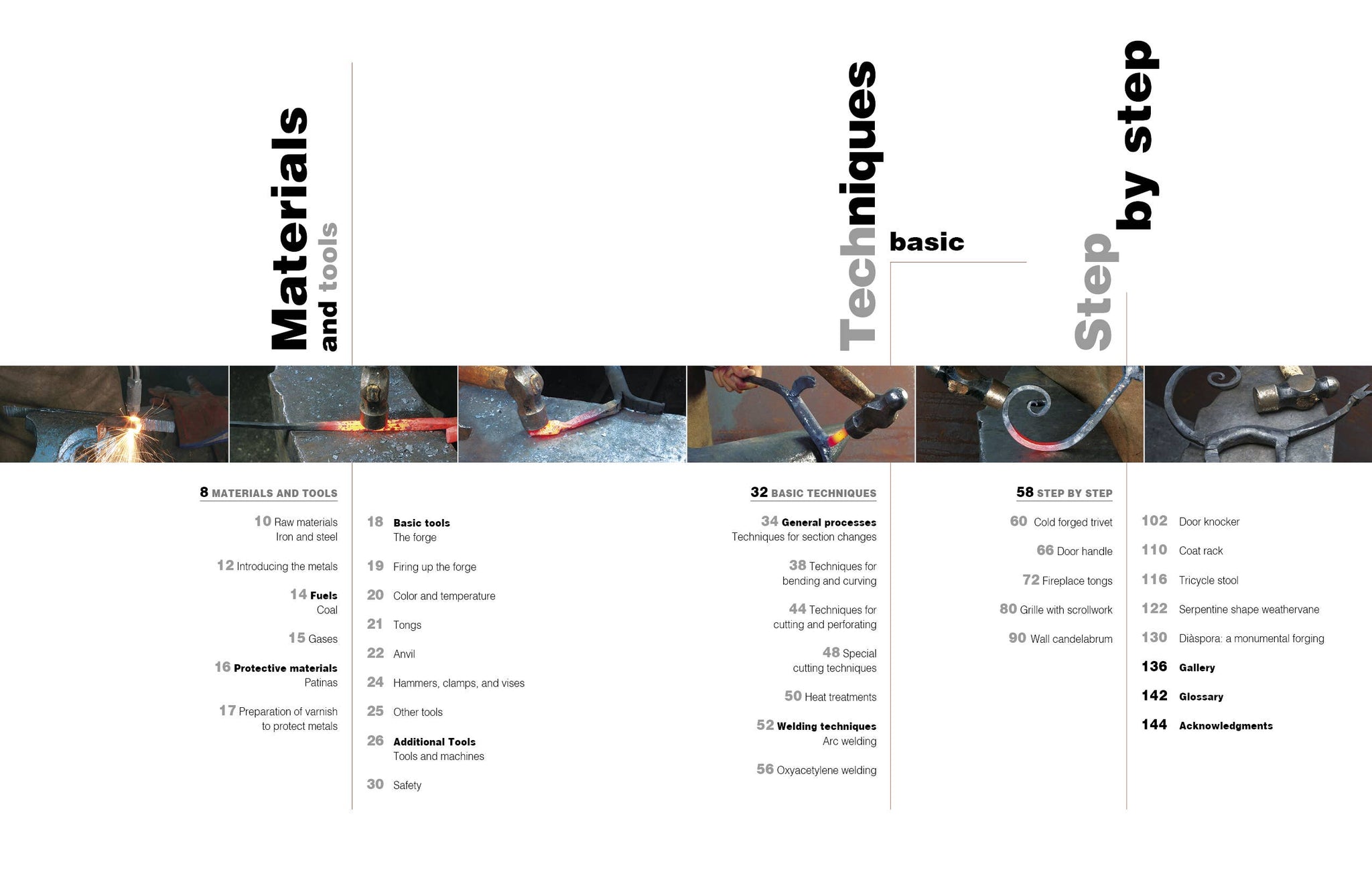 Materials and tools

Techniques basic

Step by step

8 MATERIALS AND TOOLS

10 Raw materials
Iron and steel

12 Introducing the metals

14 Fuels
Coal

15 Gases

16 Protective materials
Patinas

17 Preparation of varnish to protect metals

18 Basic tools
The forge

19 Firing up the forge

20 Color and temperature

21 Tongs

22 Anvil

24 Hammers, clamps, and vises

25 Other tools

26 Additional Tools
Tools and machines

30 Safety

32 BASIC TECHNIQUES

34 General processes
Techniques for section changes

38 Techniques for bending and curving

44 Techniques for cutting and perforating

48 Special cutting techniques

50 Heat treatments

52 Welding techniques
Arc welding

56 Oxyacetylene welding

58 STEP BY STEP

60 Cold forged trivet

66 Door handle

72 Fireplace tongs

80 Grille with scrollwork

90 Wall candelabrum

102 Door knocker

110 Coat rack

116 Tricycle stool

122 Serpentine shape weathervane

130 Diàspora: a monumental forging

136 Gallery

142 Glossary

144 Acknowledgments